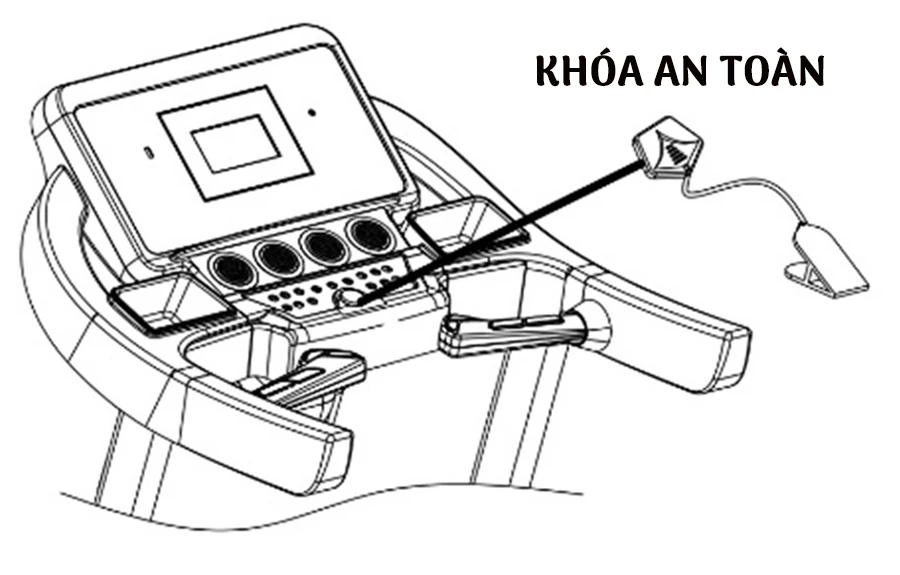 KHÓA AN TOÀN